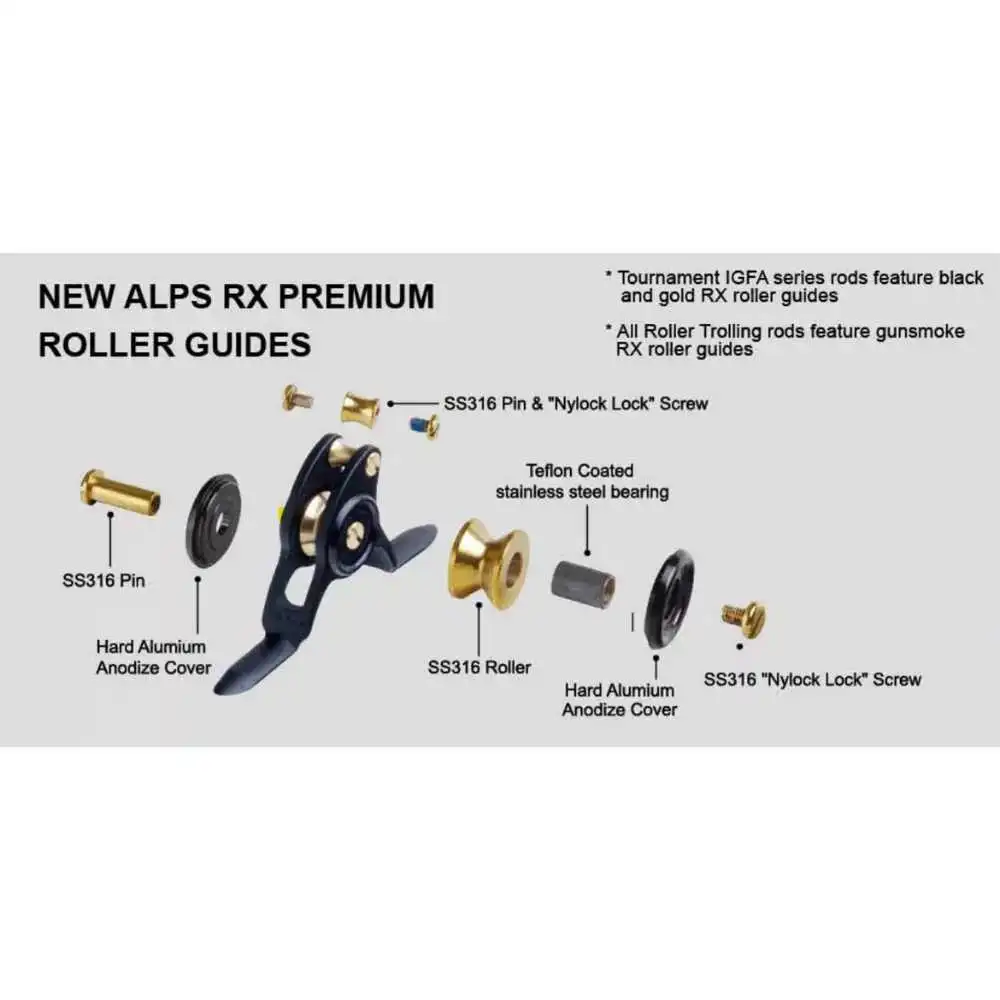 NEW ALPS RX PREMIUM ROLLER GUIDES

* Tournament IGFA series rods feature black and gold RX roller guides

* All Roller Trolling rods feature gunsmoke RX roller guides

SS316 Pin & "Nylock Lock" Screw

Teflon Coated stainless steel bearing

SS316 Pin

Hard Alumium Anodize Cover

SS316 Roller

Hard Alumium Anodize Cover

SS316 "Nylock Lock" Screw